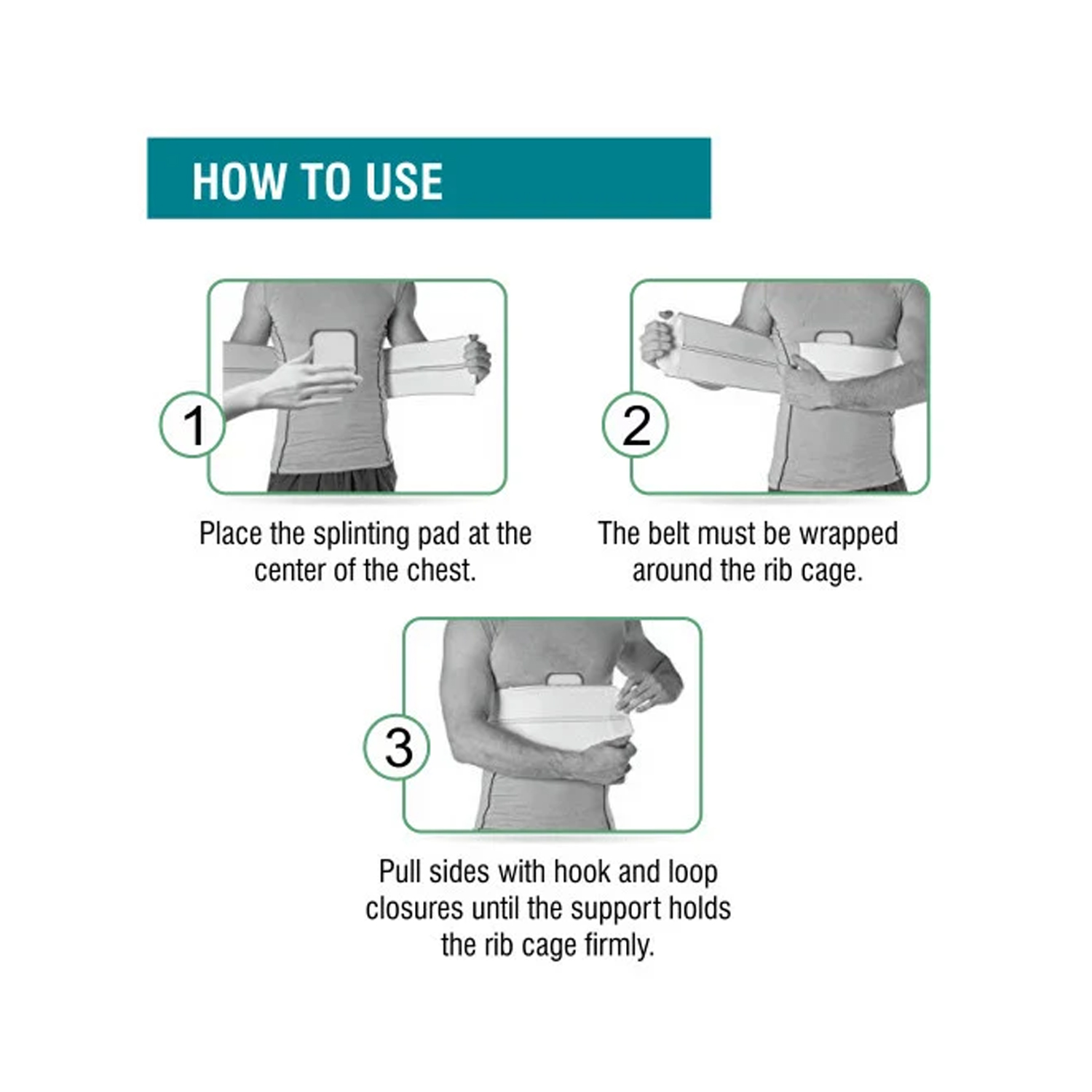 HOW TO USE

1

Place the splinting pad at the center of the chest.

2

The belt must be wrapped around the rib cage.

3

Pull sides with hook and loop closures until the support holds the rib cage firmly.