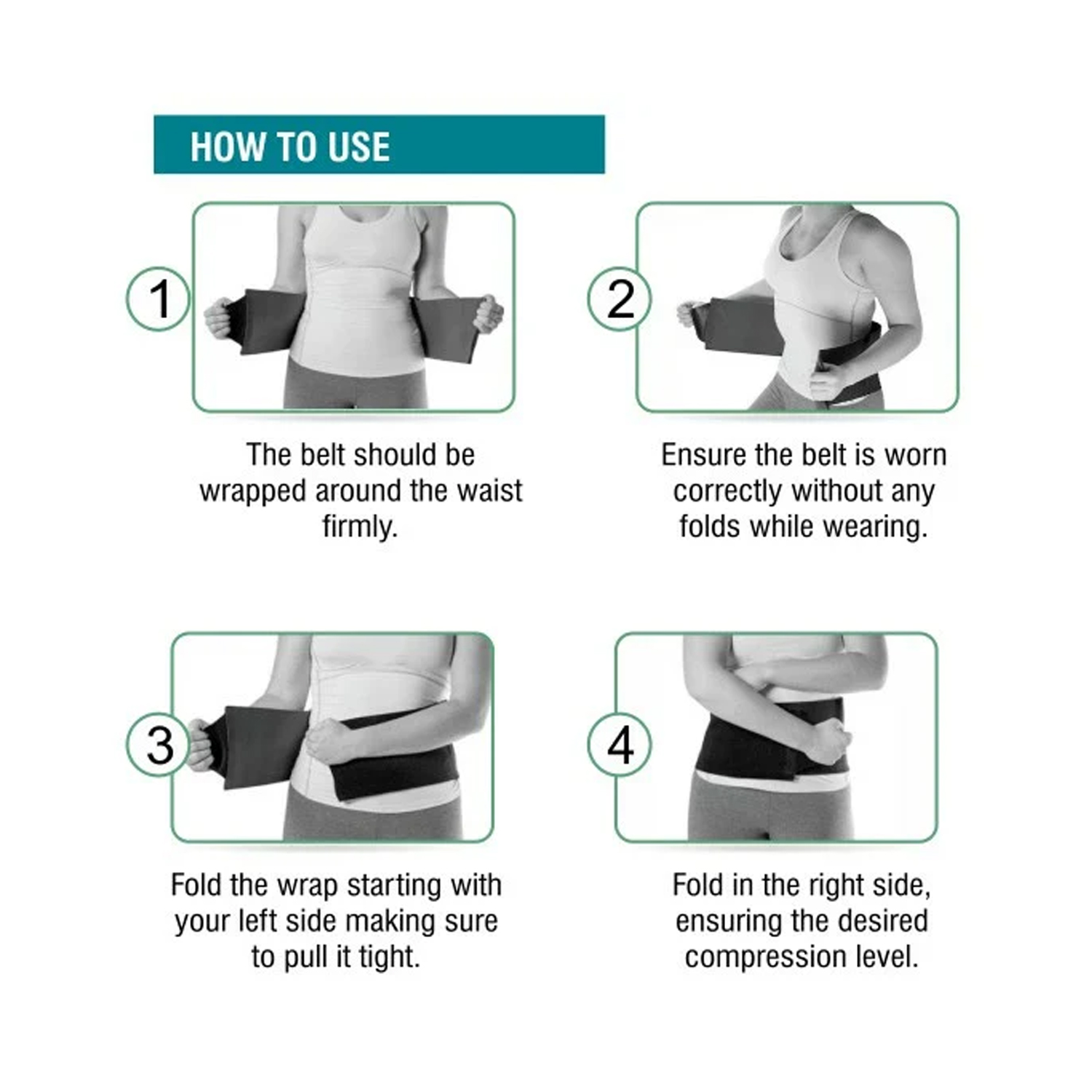 HOW TO USE

1

The belt should be wrapped around the waist firmly.

2

Ensure the belt is worn correctly without any folds while wearing.

3

Fold the wrap starting with your left side making sure to pull it tight.

4

Fold in the right side, ensuring the desired compression level.