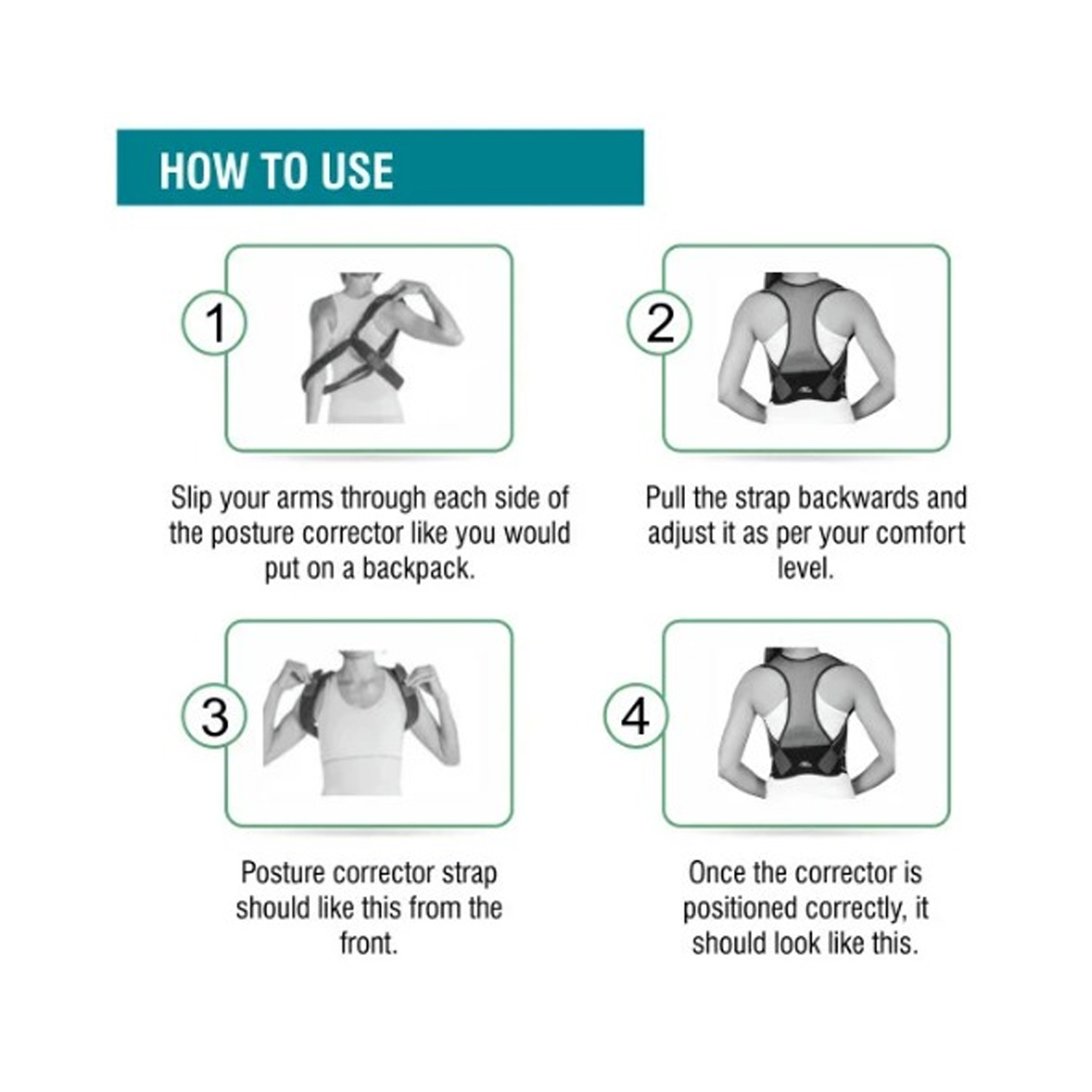 HOW TO USE

1

Slip your arms through each side of the posture corrector like you would put on a backpack.

2

Pull the strap backwards and adjust it as per your comfort level.

3

Posture corrector strap should like this from the front.

4

Once the corrector is positioned correctly, it should look like this.