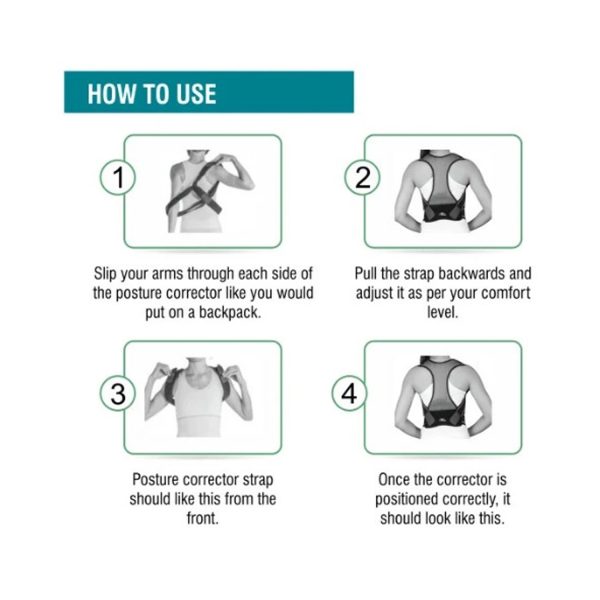 HOW TO USE

1

Slip your arms through each side of the posture corrector like you would put on a backpack.

2

Pull the strap backwards and adjust it as per your comfort level.

3

Posture corrector strap should like this from the front.

4

Once the corrector is positioned correctly, it should look like this.