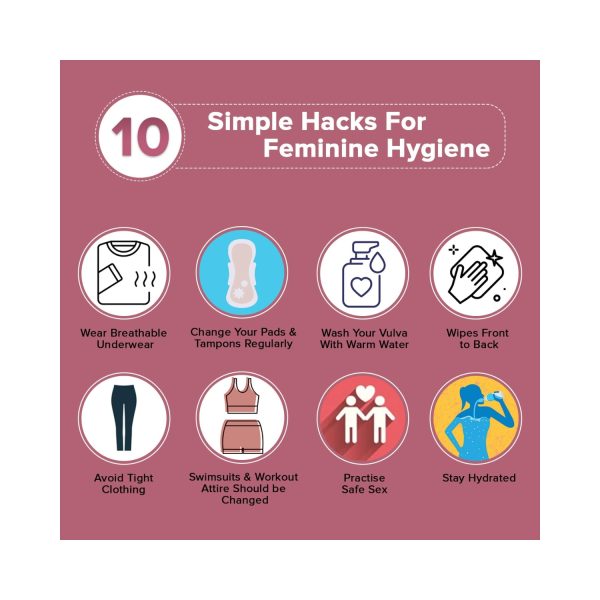 10 Simple Hacks For Feminine Hygiene

Wear Breathable Underwear

Change Your Pads & Tampons Regularly

Wash Your Vulva With Warm Water

Wipes Front to Back

Avoid Tight Clothing

Swimsuits & Workout Attire Should be Changed

Practise Safe Sex

Stay Hydrated