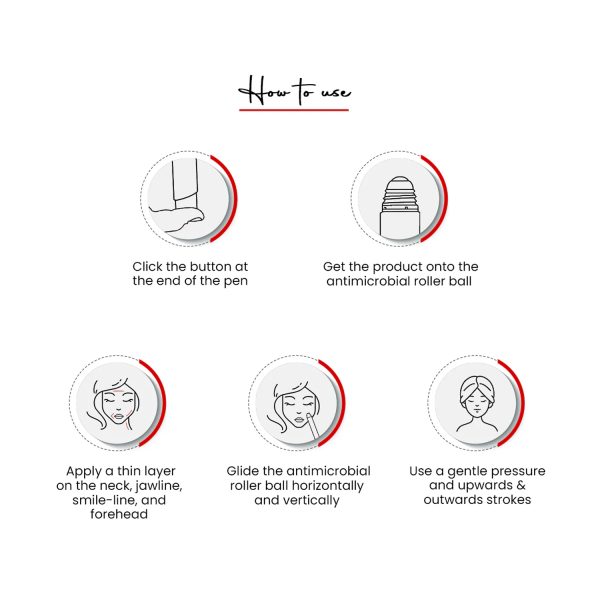 How to use

Click the button at the end of the pen

Get the product onto the antimicrobial roller ball

Apply a thin layer on the neck, jawline, smile-line, and forehead

Glide the antimicrobial roller ball horizontally and vertically

Use a gentle pressure and upwards & outwards strokes