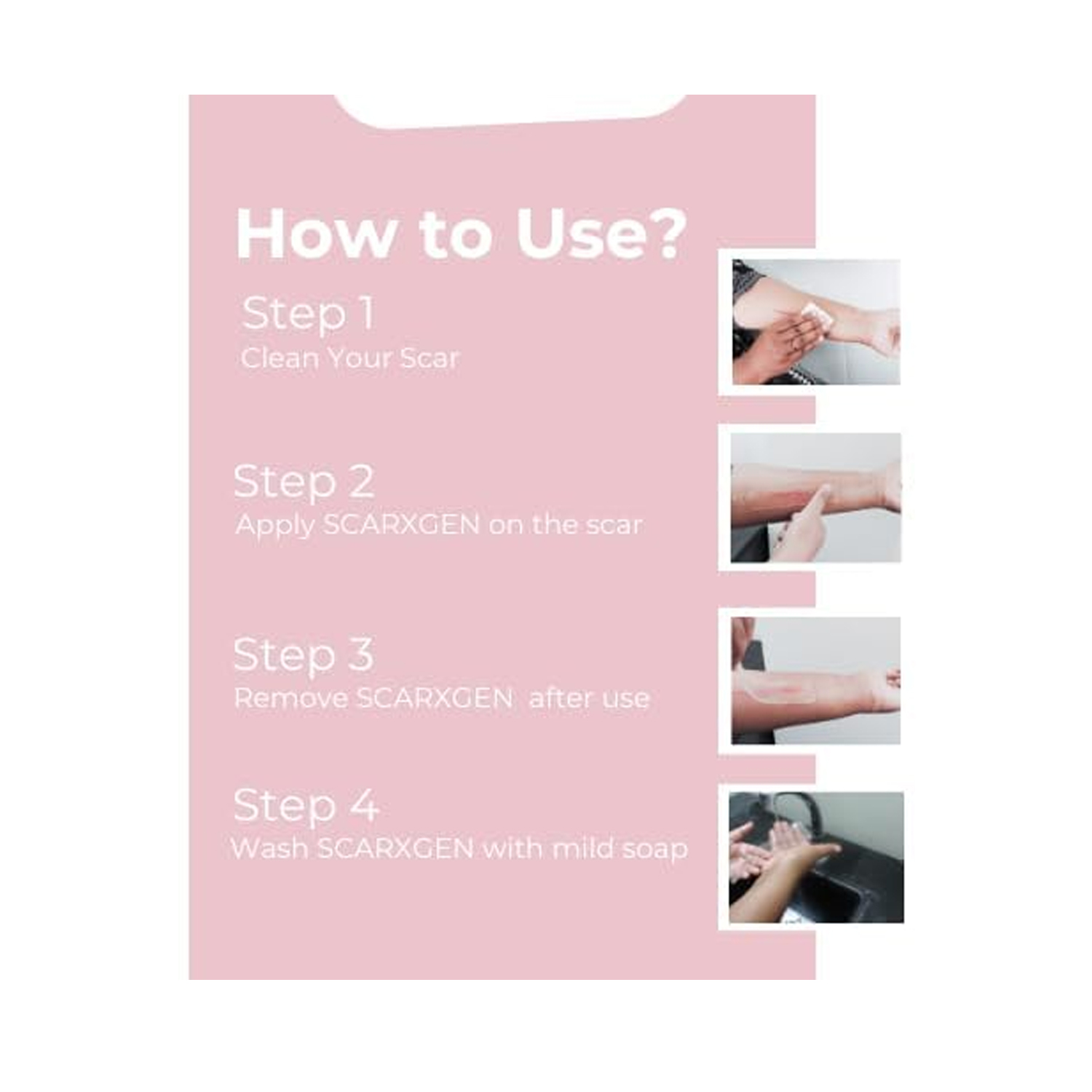 How to Use?

Step 1
Clean Your Scar

Step 2
Apply SCARXGEN on the scar

Step 3
Remove SCARXGEN after use

Step 4
Wash SCARXGEN with mild soap