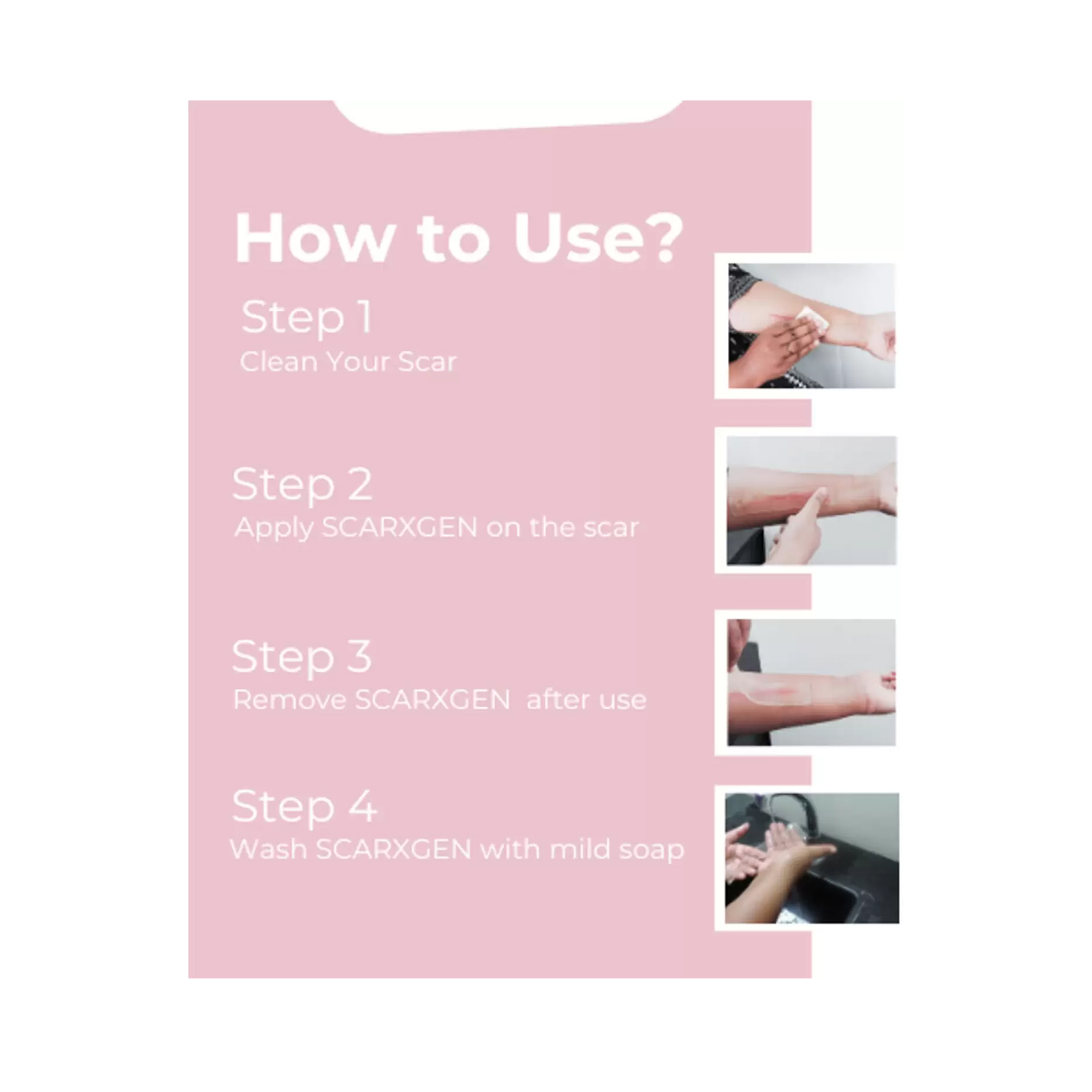 How to Use?

Step 1
Clean Your Scar

Step 2
Apply SCARXGEN on the scar

Step 3
Remove SCARXGEN after use

Step 4
Wash SCARXGEN with mild soap