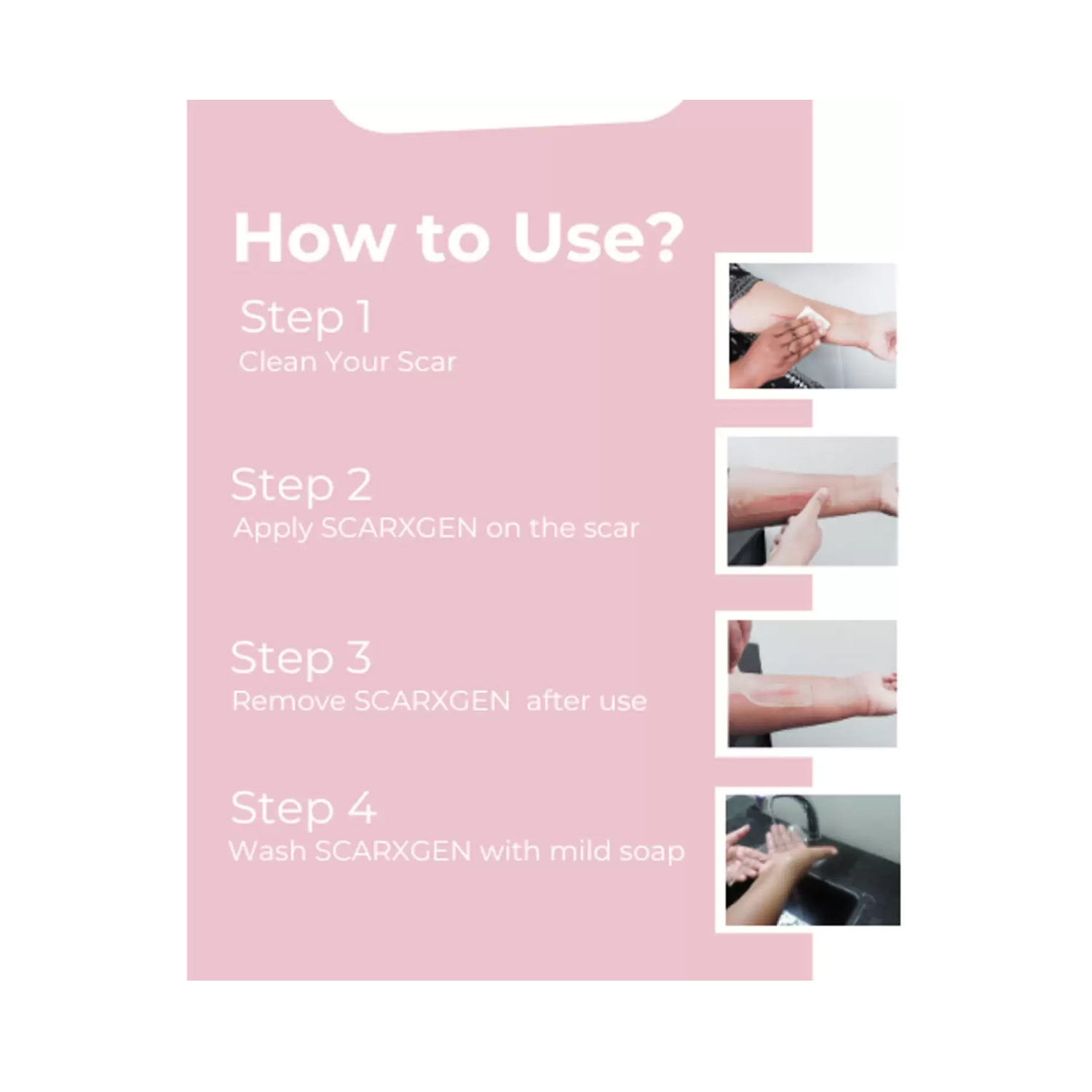 How to Use?

Step 1
Clean Your Scar

Step 2
Apply SCARXGEN on the scar

Step 3
Remove SCARXGEN after use

Step 4
Wash SCARXGEN with mild soap