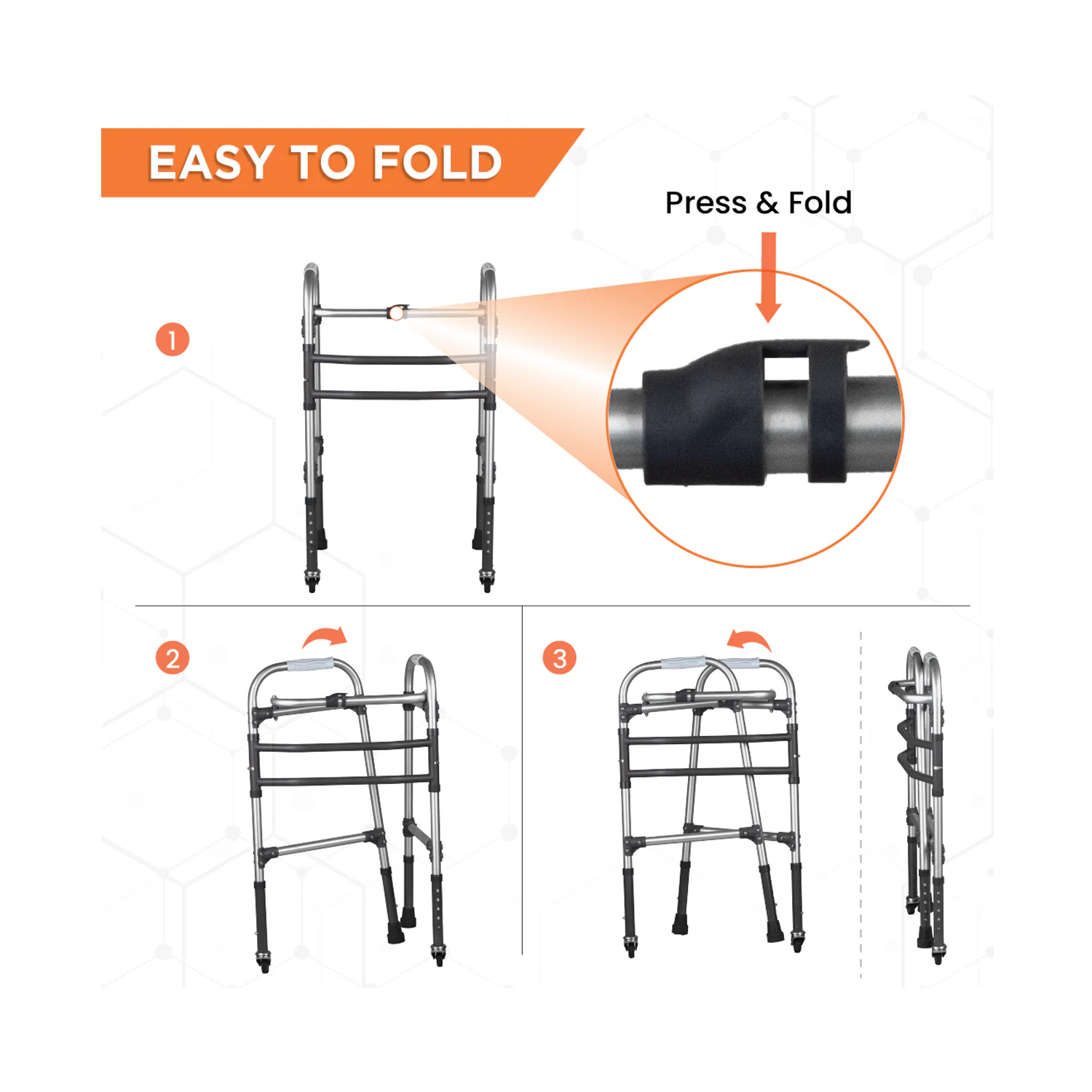 EASY TO FOLD

Press & Fold

1

2

3