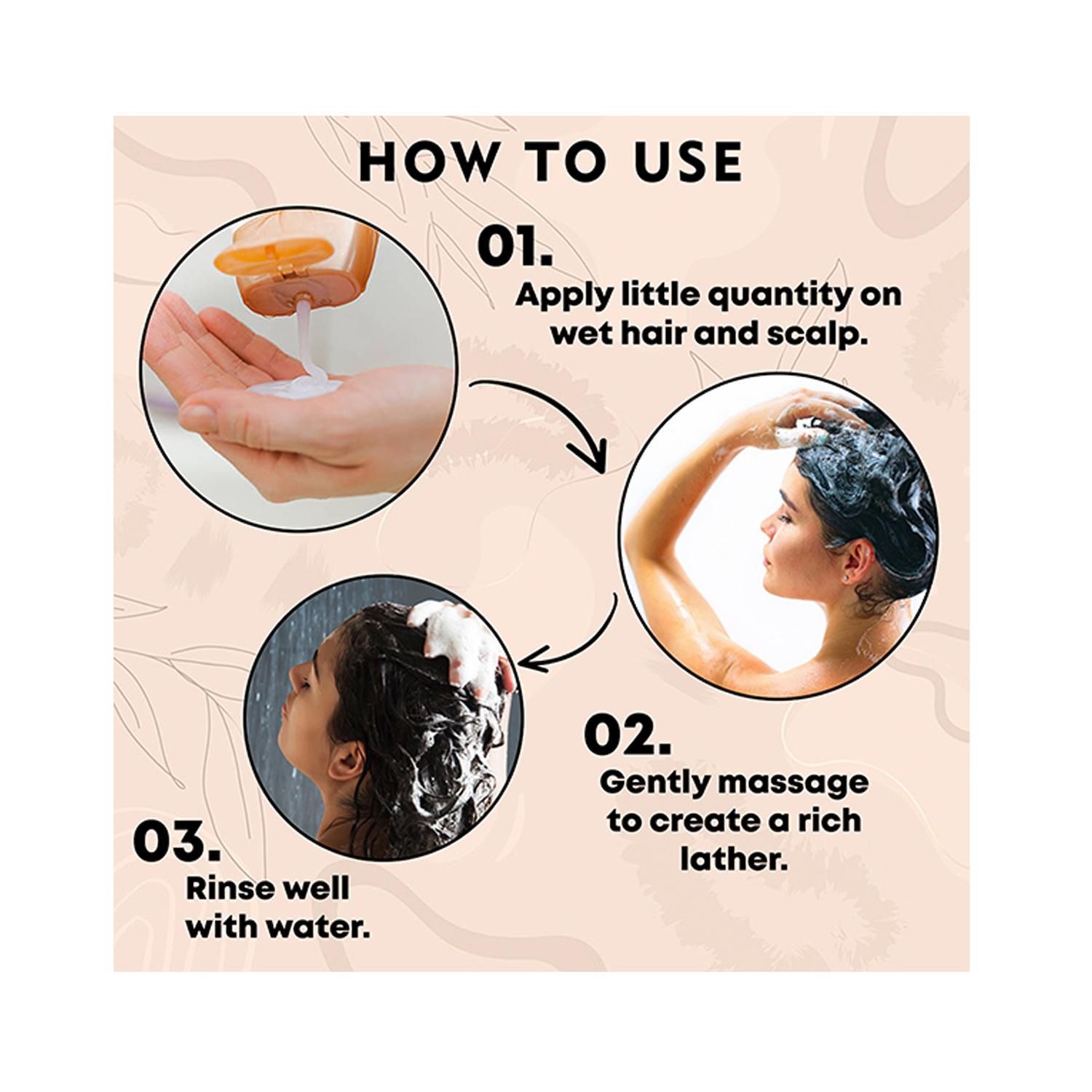 HOW TO USE

01.
Apply little quantity on wet hair and scalp.

02.
Gently massage to create a rich lather.

03.
Rinse well with water.