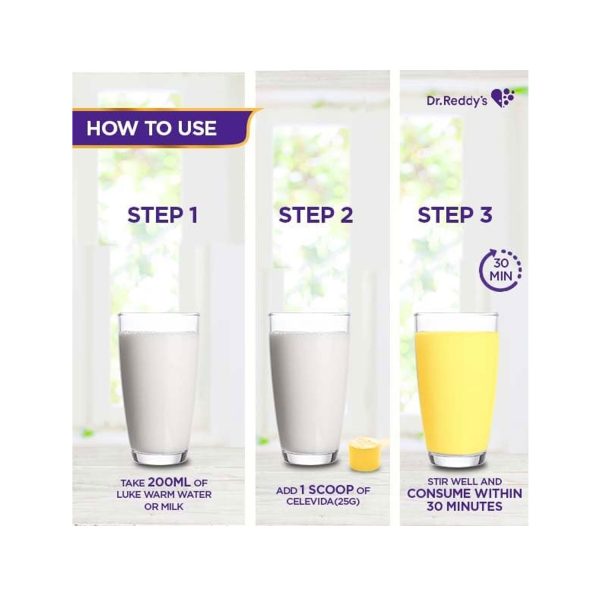 HOW TO USE

STEP 1

TAKE 200ML OF LUKE WARM WATER OR MILK

STEP 2

ADD 1 SCOOP OF CELEVIDA(25G)

Dr.Reddy's

STEP 3

30 MIN

STIR WELL AND CONSUME WITHIN 30 MINUTES