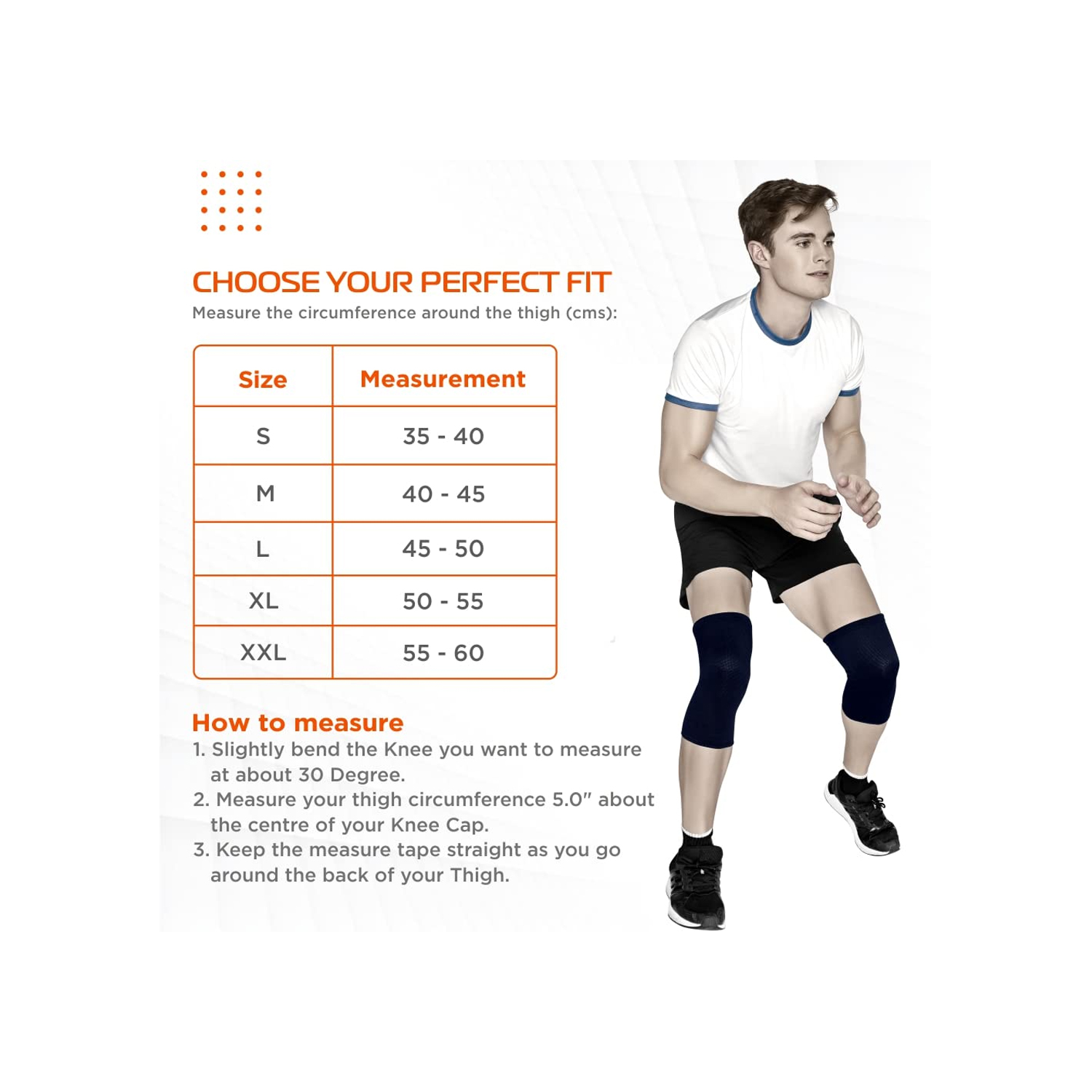 CHOOSE YOUR PERFECT FIT
Measure the circumference around the thigh (cms):

| Size | Measurement |
|---|---|
| S | 35 - 40 |
| M | 40 - 45 |
| L | 45 - 50 |
| XL | 50 - 55 |
| XXL | 55 - 60 |

How to measure
1. Slightly bend the Knee you want to measure at about 30 Degree.
2. Measure your thigh circumference 5.0" about the centre of your Knee Cap.
3. Keep the measure tape straight as you go around the back of your Thigh.