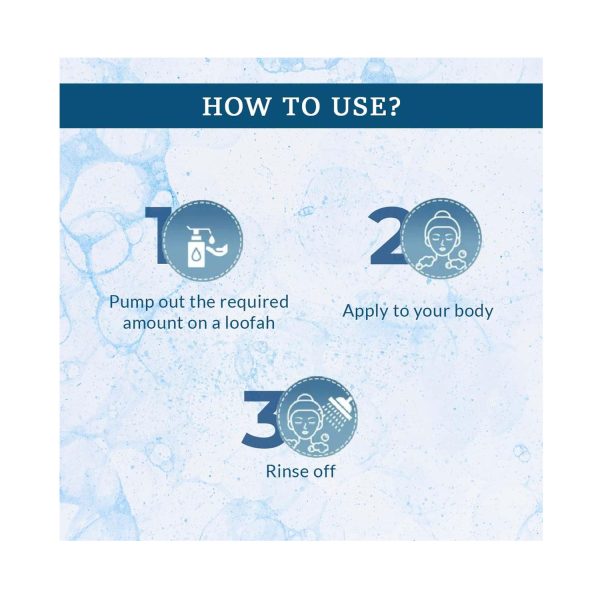 HOW TO USE?

1

Pump out the required amount on a loofah

2

Apply to your body

3

Rinse off