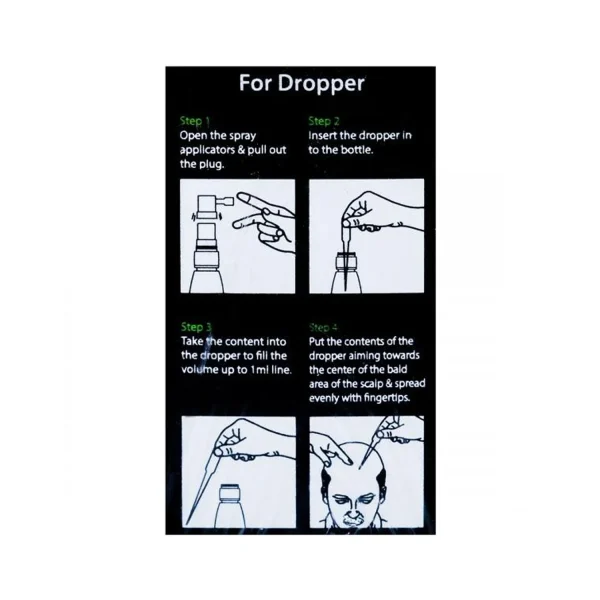 For Dropper

Step 1
Open the spray applicators & pull out the plug.

Step 2
Insert the dropper in to the bottle.

Step 3
Take the content into the dropper to fill the volume up to 1ml line.

Step 4
Put the contents of the dropper aiming towards the center of the bald area of the scalp & spread evenly with fingertips.