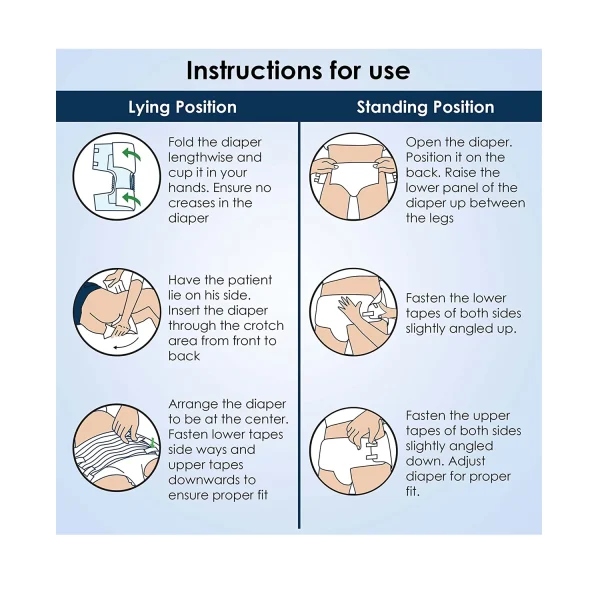 Instructions for use

Lying Position

Fold the diaper lengthwise and cup it in your hands. Ensure no creases in the diaper

Have the patient lie on his side. Insert the diaper through the crotch area from front to back

Arrange the diaper to be at the center. Fasten lower tapes side ways and upper tapes downwards to ensure proper fit

Standing Position

Open the diaper. Position it on the back. Raise the lower panel of the diaper up between the legs

Fasten the lower tapes of both sides slightly angled up.

Fasten the upper tapes of both sides slightly angled down. Adjust diaper for proper fit.