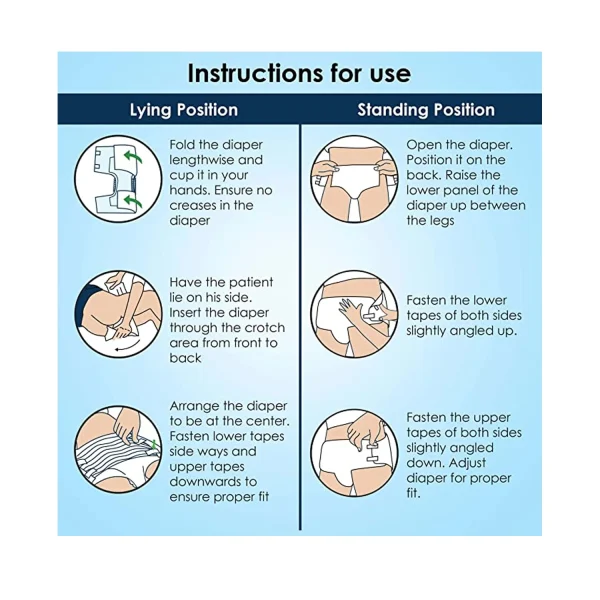 Instructions for use

Lying Position

Fold the diaper lengthwise and cup it in your hands. Ensure no creases in the diaper

Have the patient lie on his side. Insert the diaper through the crotch area from front to back

Arrange the diaper to be at the center. Fasten lower tapes side ways and upper tapes downwards to ensure proper fit

Standing Position

Open the diaper. Position it on the back. Raise the lower panel of the diaper up between the legs

Fasten the lower tapes of both sides slightly angled up.

Fasten the upper tapes of both sides slightly angled down. Adjust diaper for proper fit.