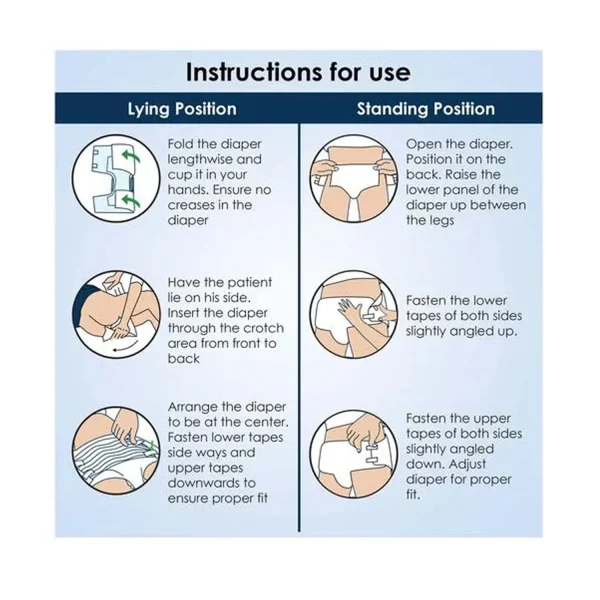 Instructions for use

Lying Position

Fold the diaper lengthwise and cup it in your hands. Ensure no creases in the diaper

Have the patient lie on his side. Insert the diaper through the crotch area from front to back

Arrange the diaper to be at the center. Fasten lower tapes side ways and upper tapes downwards to ensure proper fit

Standing Position

Open the diaper. Position it on the back. Raise the lower panel of the diaper up between the legs

Fasten the lower tapes of both sides slightly angled up.

Fasten the upper tapes of both sides slightly angled down. Adjust diaper for proper fit.