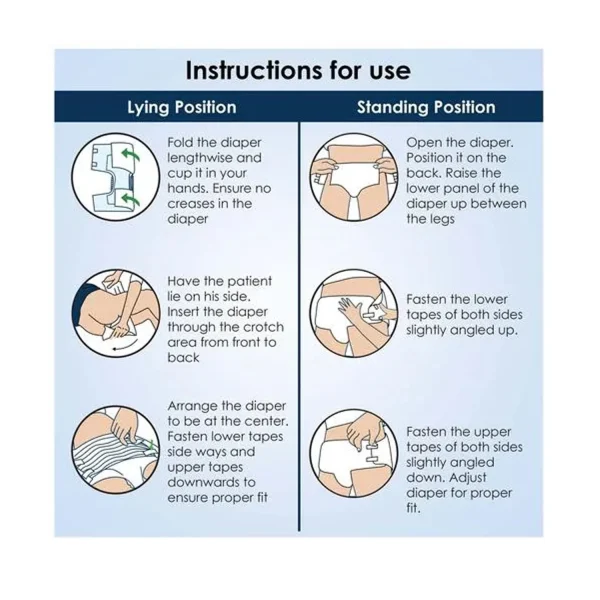 Instructions for use

Lying Position

Fold the diaper lengthwise and cup it in your hands. Ensure no creases in the diaper

Have the patient lie on his side. Insert the diaper through the crotch area from front to back

Arrange the diaper to be at the center. Fasten lower tapes side ways and upper tapes downwards to ensure proper fit

Standing Position

Open the diaper. Position it on the back. Raise the lower panel of the diaper up between the legs

Fasten the lower tapes of both sides slightly angled up.

Fasten the upper tapes of both sides slightly angled down. Adjust diaper for proper fit.