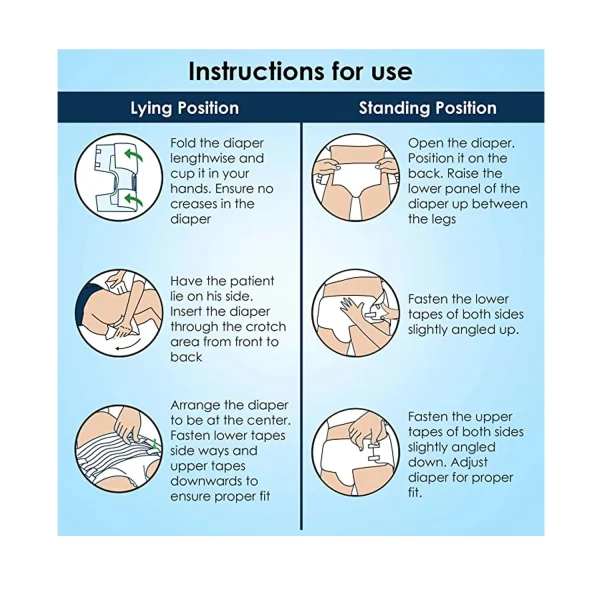 Instructions for use

Lying Position

Fold the diaper lengthwise and cup it in your hands. Ensure no creases in the diaper

Have the patient lie on his side. Insert the diaper through the crotch area from front to back

Arrange the diaper to be at the center. Fasten lower tapes side ways and upper tapes downwards to ensure proper fit

Standing Position

Open the diaper. Position it on the back. Raise the lower panel of the diaper up between the legs

Fasten the lower tapes of both sides slightly angled up.

Fasten the upper tapes of both sides slightly angled down. Adjust diaper for proper fit.