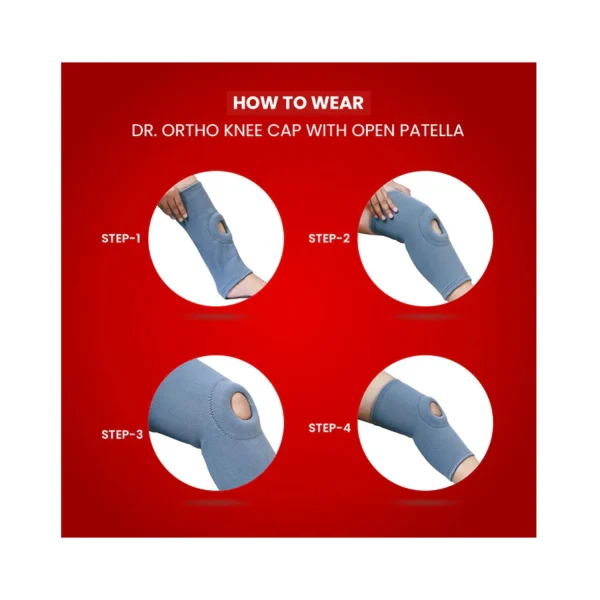 HOW TO WEAR
DR. ORTHO KNEE CAP WITH OPEN PATELLA

STEP-1

STEP-2

STEP-3

STEP-4