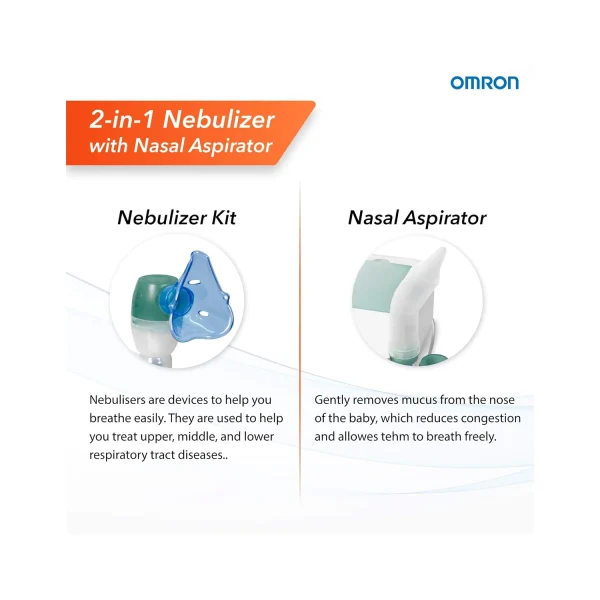 OMRON

2-in-1 Nebulizer with Nasal Aspirator

Nebulizer Kit

Nebulisers are devices to help you breathe easily. They are used to help you treat upper, middle, and lower respiratory tract diseases..

Nasal Aspirator

Gently removes mucus from the nose of the baby, which reduces congestion and allowes tehm to breath freely.